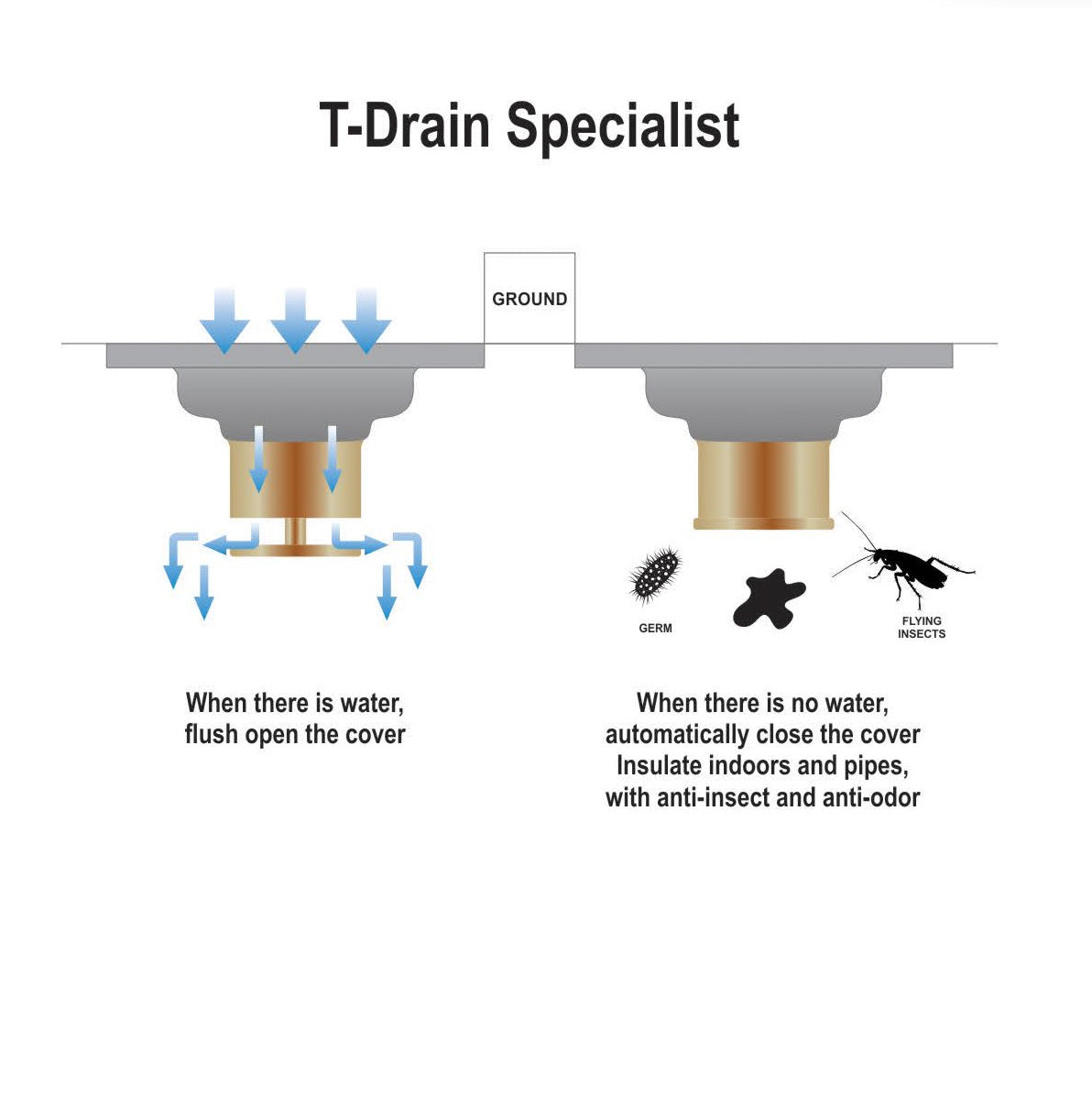 T-Drain Specialist

GROUND

GERM

FLYING INSECTS

When there is water, flush open the cover

When there is no water, automatically close the cover Insulate indoors and pipes, with anti-insect and anti-odor