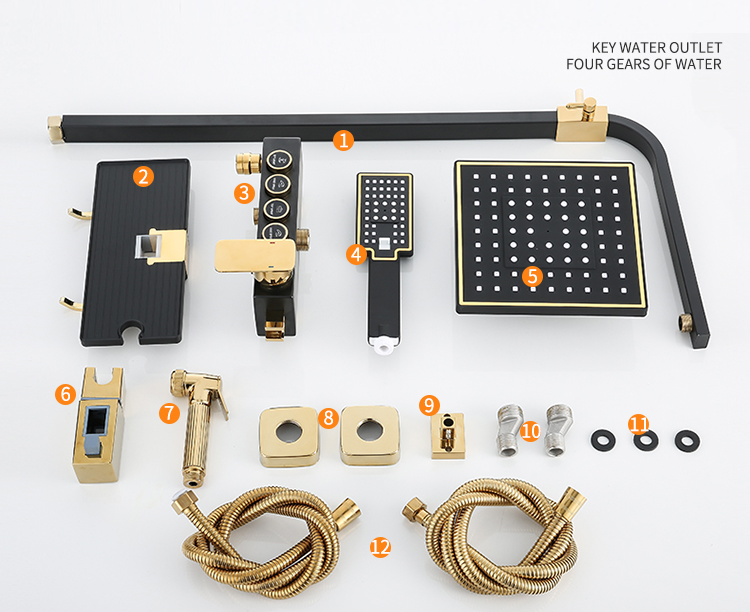 KEY WATER OUTLET
FOUR GEARS OF WATER

1
2
3
4
5
6
7
8
9
10
11
12