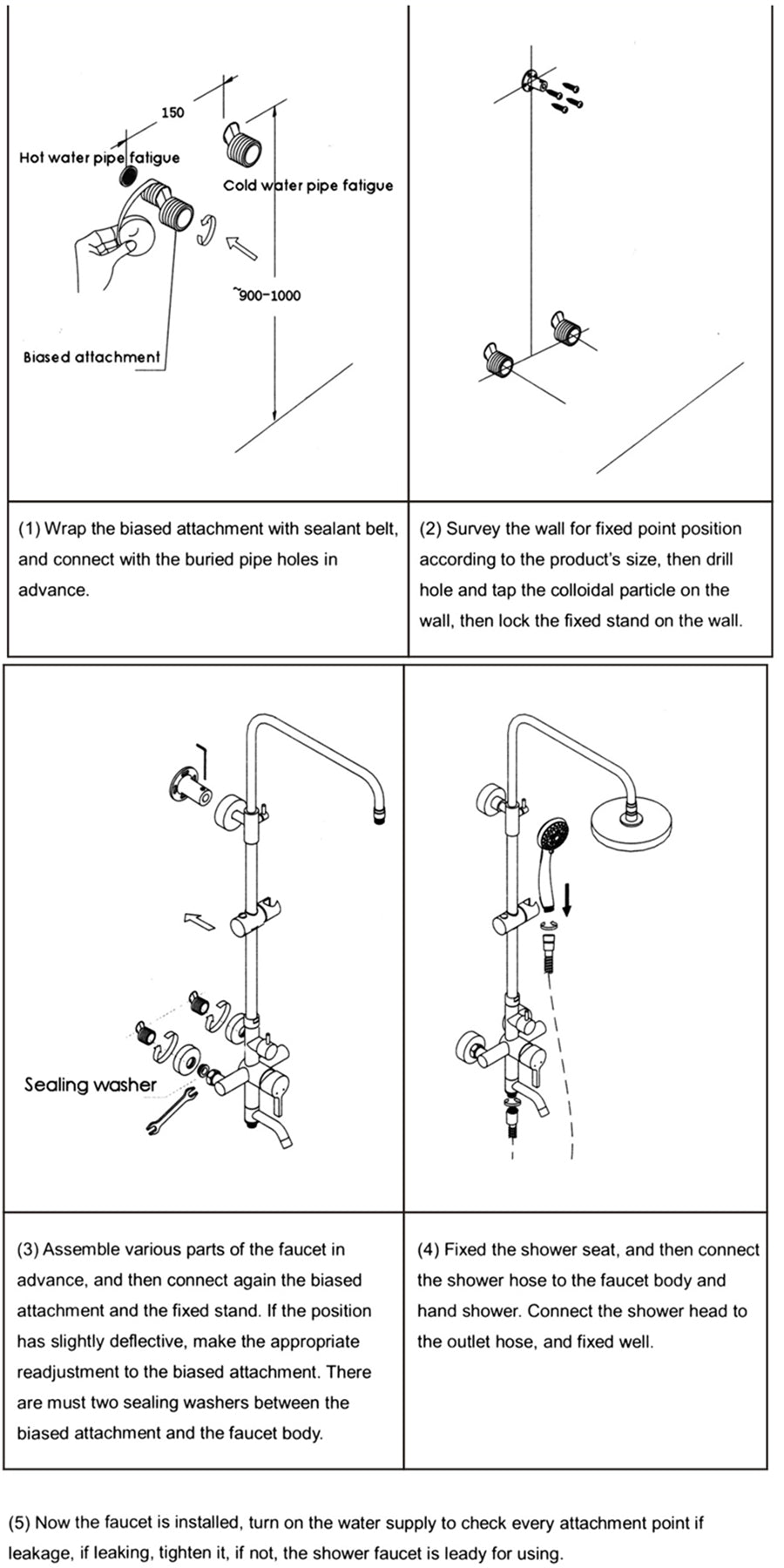 150

Hot water pipe fatigue

Cold water pipe fatigue

~900-1000

Biased attachment

(1) Wrap the biased attachment with sealant belt, and connect with the buried pipe holes in advance.

(2) Survey the wall for fixed point position according to the product's size, then drill hole and tap the colloidal particle on the wall, then lock the fixed stand on the wall.

Sealing washer

(3) Assemble various parts of the faucet in advance, and then connect again the biased attachment and the fixed stand. If the position has slightly deflective, make the appropriate readjustment to the biased attachment. There are must two sealing washers between the biased attachment and the faucet body.

(4) Fixed the shower seat, and then connect the shower hose to the faucet body and hand shower. Connect the shower head to the outlet hose, and fixed well.

(5) Now the faucet is installed, turn on the water supply to check every attachment point if leakage, if leaking, tighten it, if not, the shower faucet is leady for using.