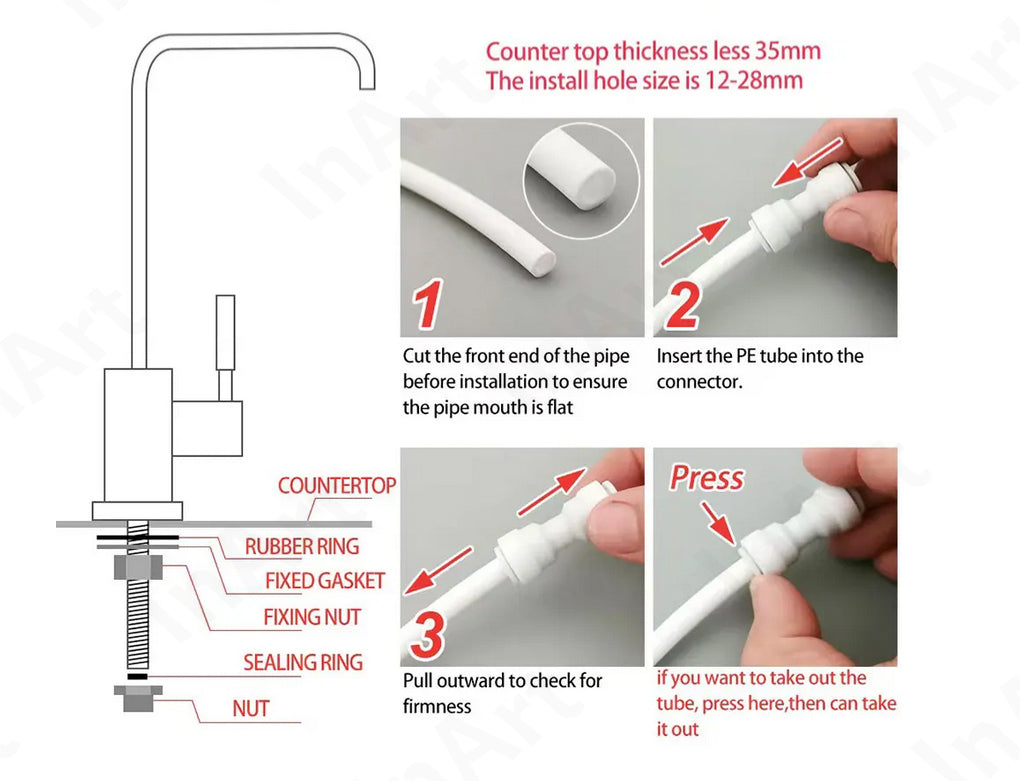 Counter top thickness less 35mm
The install hole size is 12-28mm

COUNTERTOP
RUBBER RING
FIXED GASKET
FIXING NUT
SEALING RING
NUT

1
Cut the front end of the pipe before installation to ensure the pipe mouth is flat

2
Insert the PE tube into the connector.

3
Pull outward to check for firmness

Press
if you want to take out the tube, press here,then can take it out

InArt