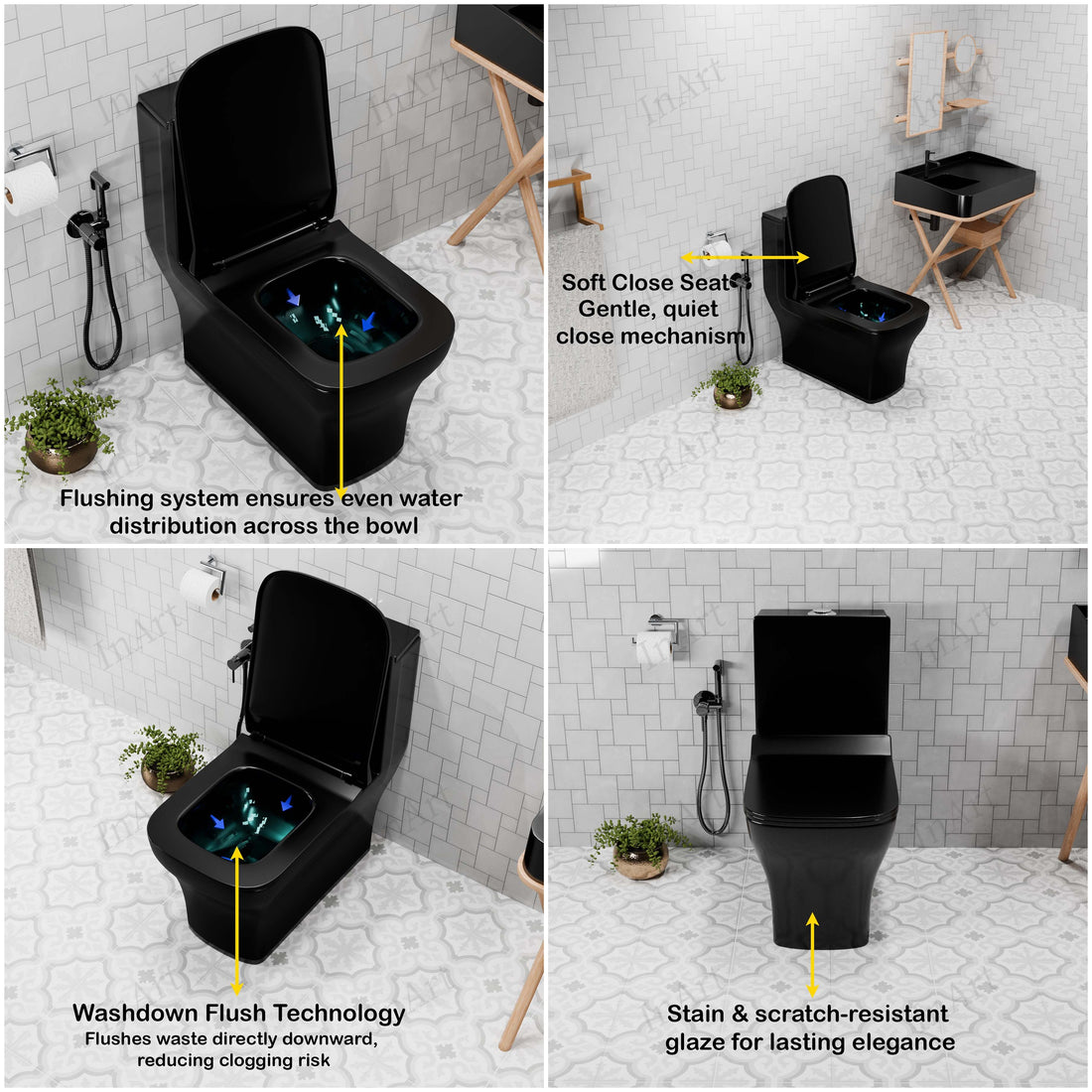 InArt

Flushing system ensures even water distribution across the bowl

Soft Close Seat
Gentle, quiet close mechanism

Washdown Flush Technology
Flushes waste directly downward, reducing clogging risk

Stain & scratch-resistant glaze for lasting elegance