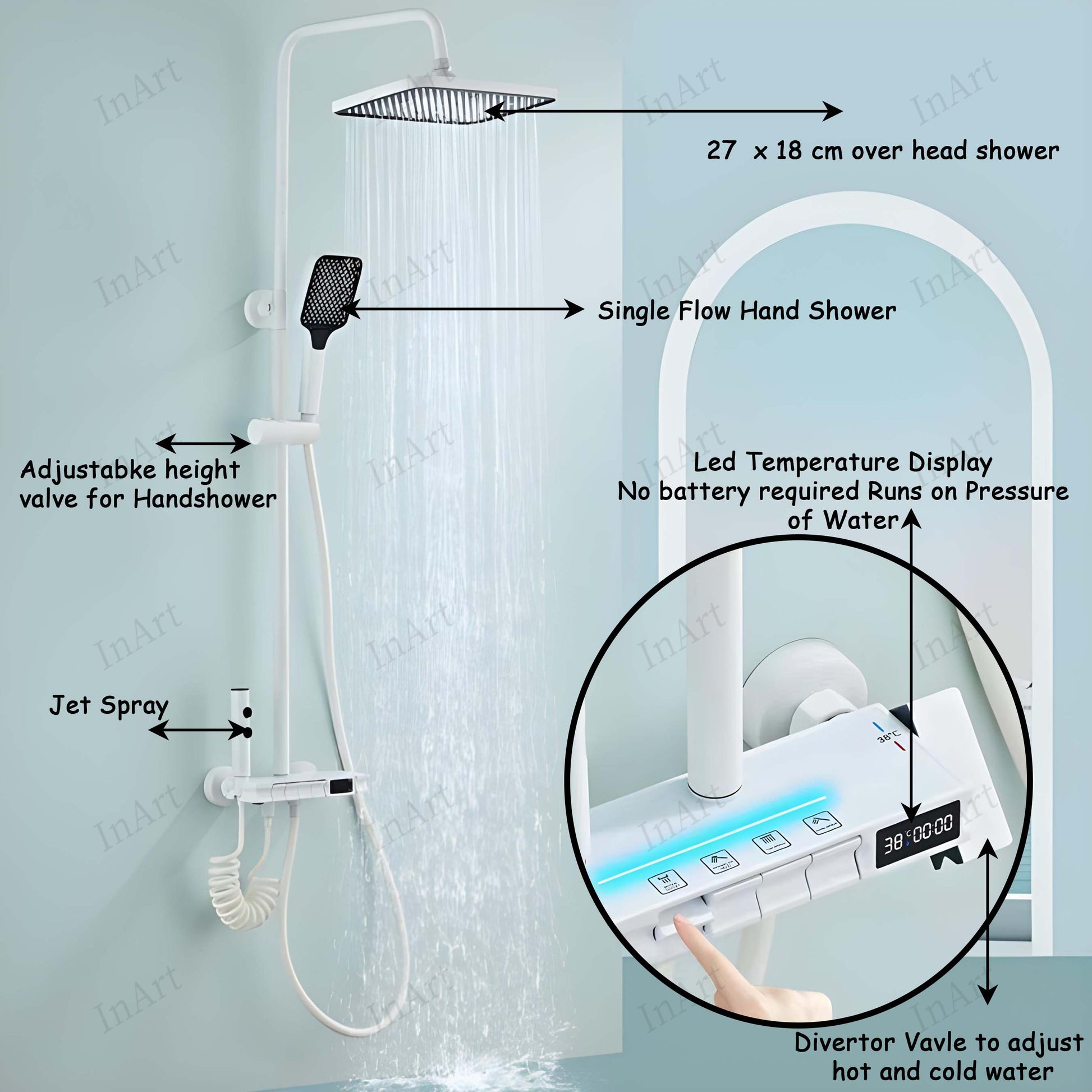 InArt

27 x 18 cm over head shower

Single Flow Hand Shower

Adjustabke height valve for Handshower

Led Temperature Display
No battery required Runs on Pressure of Water

Jet Spray

38°C

38°C 00:00

Divertor Vavle to adjust hot and cold water