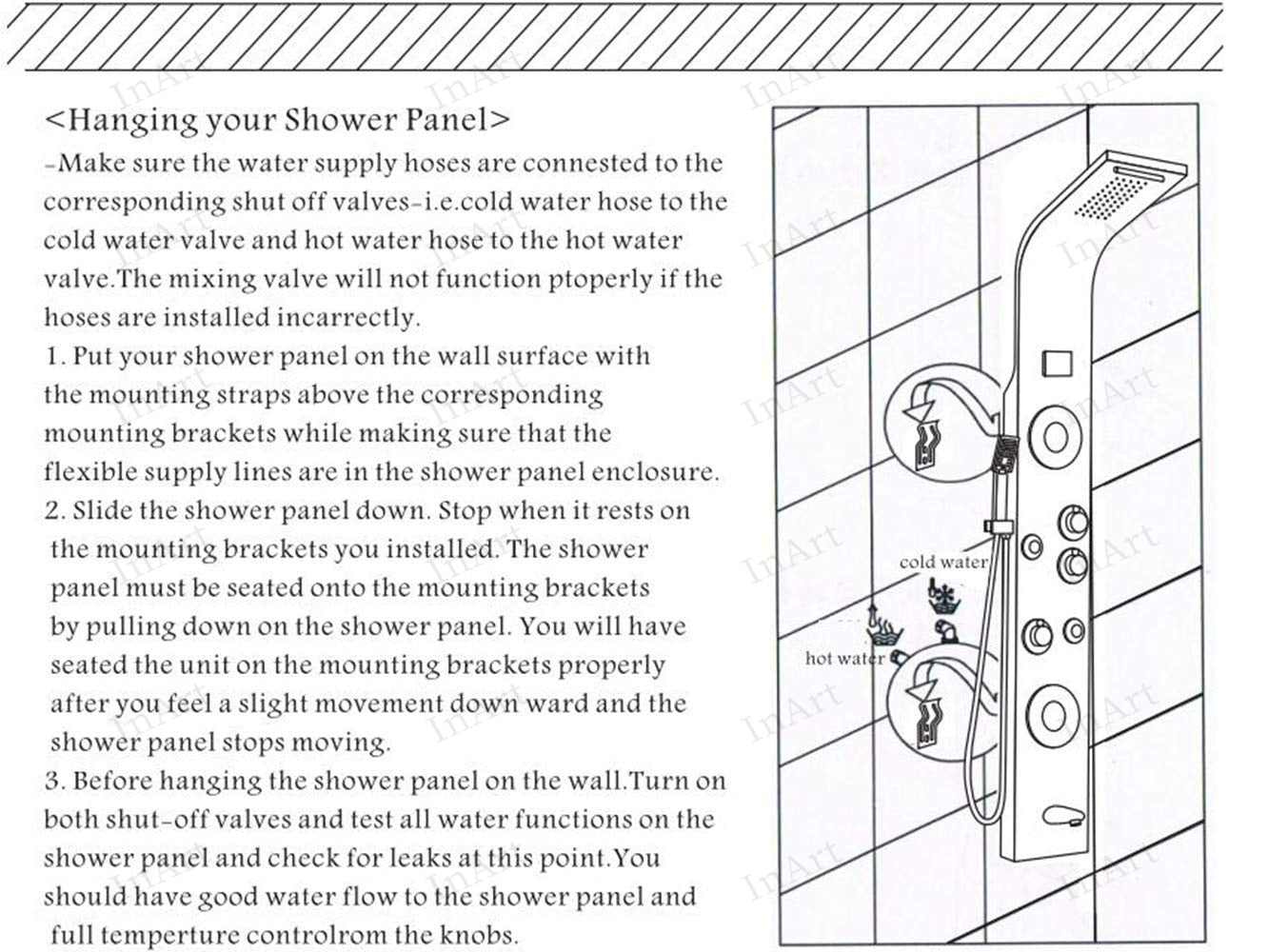 <Hanging your Shower Panel>
-Make sure the water supply hoses are connested to the corresponding shut off valves-i.e.cold water hose to the cold water valve and hot water hose to the hot water valve.The mixing valve will not function ptoperly if the hoses are installed incarrectly.
1. Put your shower panel on the wall surface with the mounting straps above the corresponding mounting brackets while making sure that the flexible supply lines are in the shower panel enclosure.
2. Slide the shower panel down. Stop when it rests on the mounting brackets you installed. The shower panel must be seated onto the mounting brackets by pulling down on the shower panel. You will have seated the unit on the mounting brackets properly after you feel a slight movement down ward and the shower panel stops moving.
3. Before hanging the shower panel on the wall.Turn on both shut-off valves and test all water functions on the shower panel and check for leaks at this point.You should have good water flow to the shower panel and full temperture controlrom the knobs.

cold water
hot water

InArt