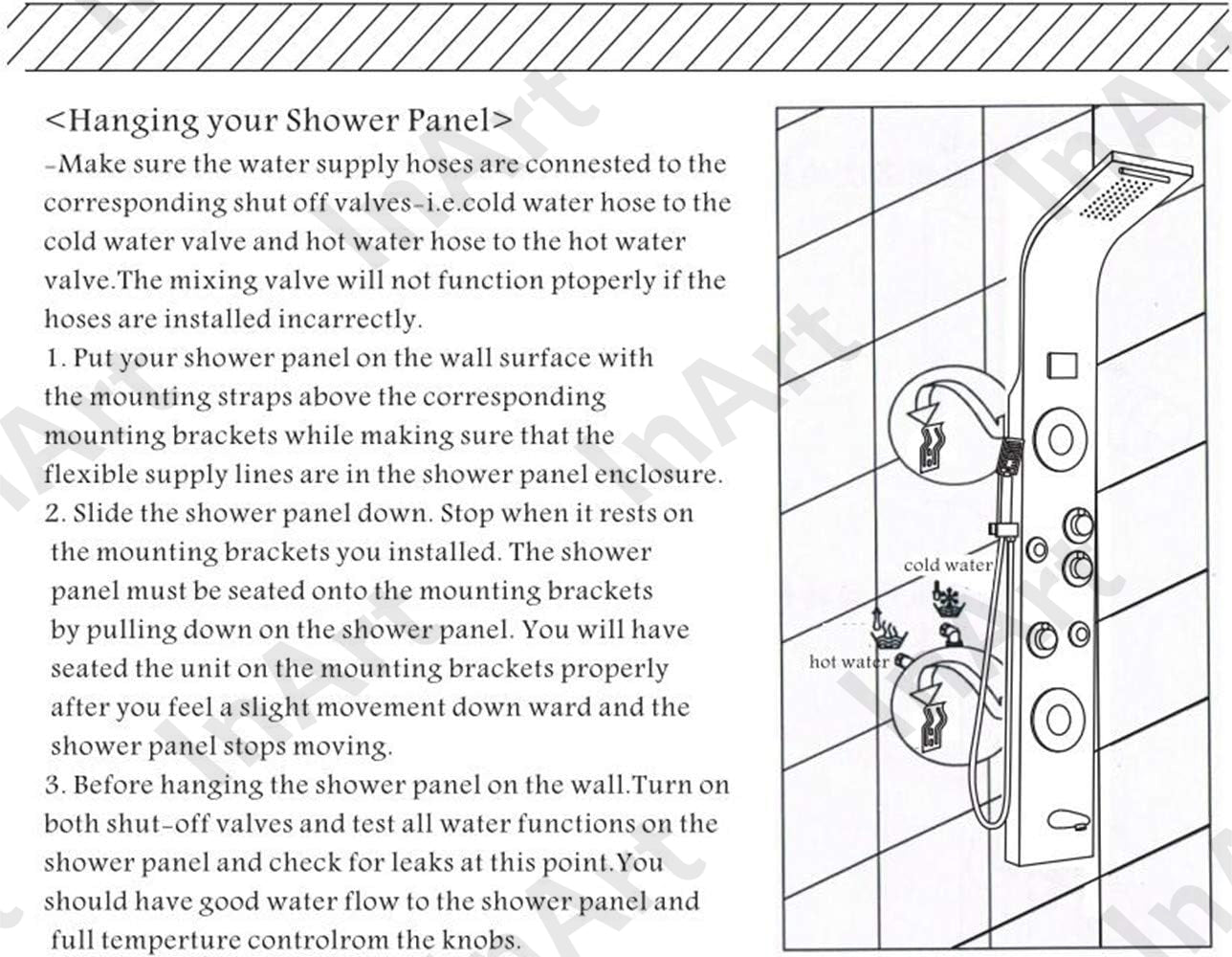 <Hanging your Shower Panel>
-Make sure the water supply hoses are connested to the corresponding shut off valves-i.e.cold water hose to the cold water valve and hot water hose to the hot water valve.The mixing valve will not function ptoperly if the hoses are installed incarrectly.
1. Put your shower panel on the wall surface with the mounting straps above the corresponding mounting brackets while making sure that the flexible supply lines are in the shower panel enclosure.
2. Slide the shower panel down. Stop when it rests on the mounting brackets you installed. The shower panel must be seated onto the mounting brackets by pulling down on the shower panel. You will have seated the unit on the mounting brackets properly after you feel a slight movement down ward and the shower panel stops moving.
3. Before hanging the shower panel on the wall.Turn on both shut-off valves and test all water functions on the shower panel and check for leaks at this point.You should have good water flow to the shower panel and full temperture controlrom the knobs.

cold water
hot water

InArt