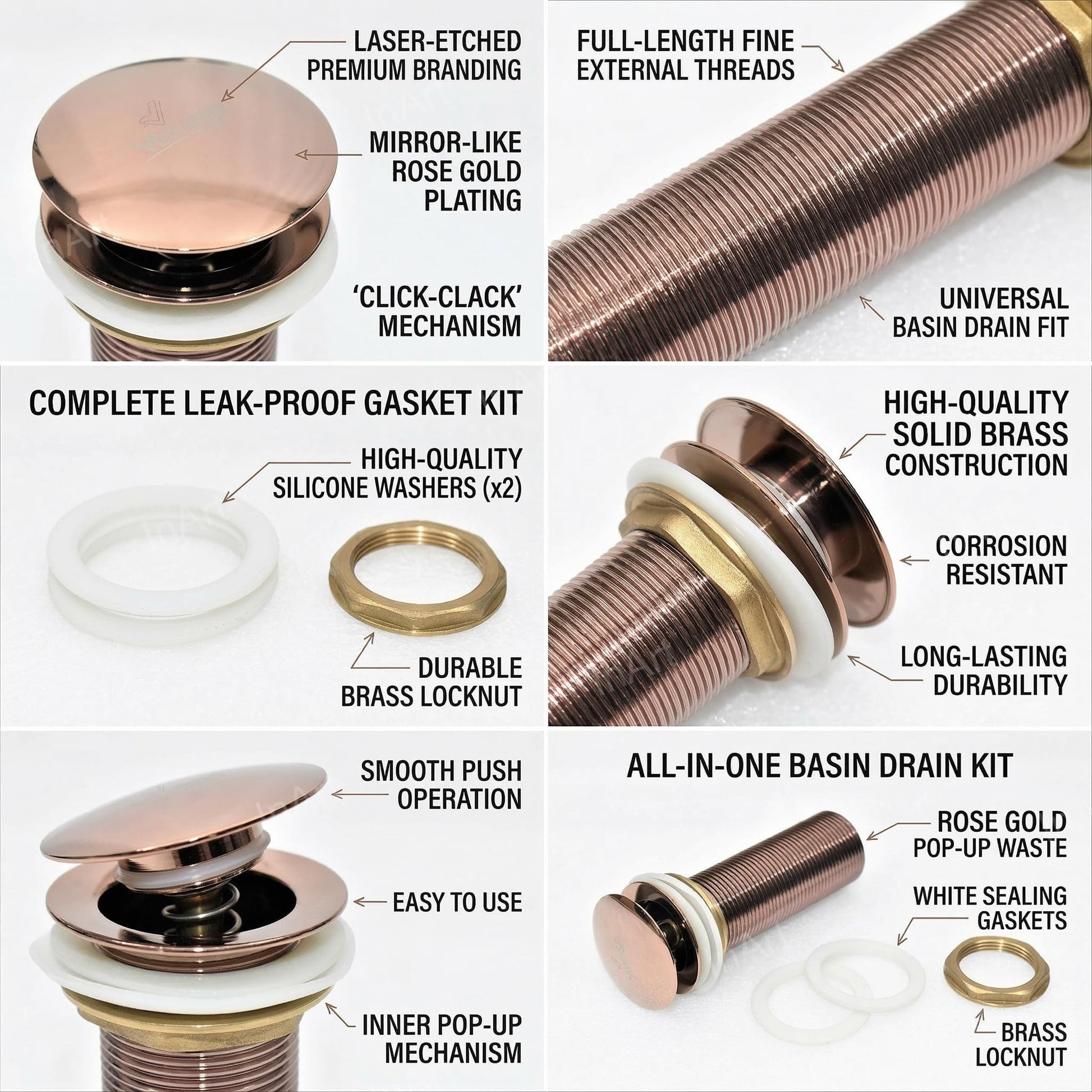 LASER-ETCHED PREMIUM BRANDING

MIRROR-LIKE ROSE GOLD PLATING

'CLICK-CLACK' MECHANISM

FULL-LENGTH FINE EXTERNAL THREADS

UNIVERSAL BASIN DRAIN FIT

COMPLETE LEAK-PROOF GASKET KIT

HIGH-QUALITY SILICONE WASHERS (x2)

DURABLE BRASS LOCKNUT

HIGH-QUALITY SOLID BRASS CONSTRUCTION

CORROSION RESISTANT

LONG-LASTING DURABILITY

SMOOTH PUSH OPERATION

EASY TO USE

INNER POP-UP MECHANISM

ALL-IN-ONE BASIN DRAIN KIT

ROSE GOLD POP-UP WASTE

WHITE SEALING GASKETS

BRASS LOCKNUT