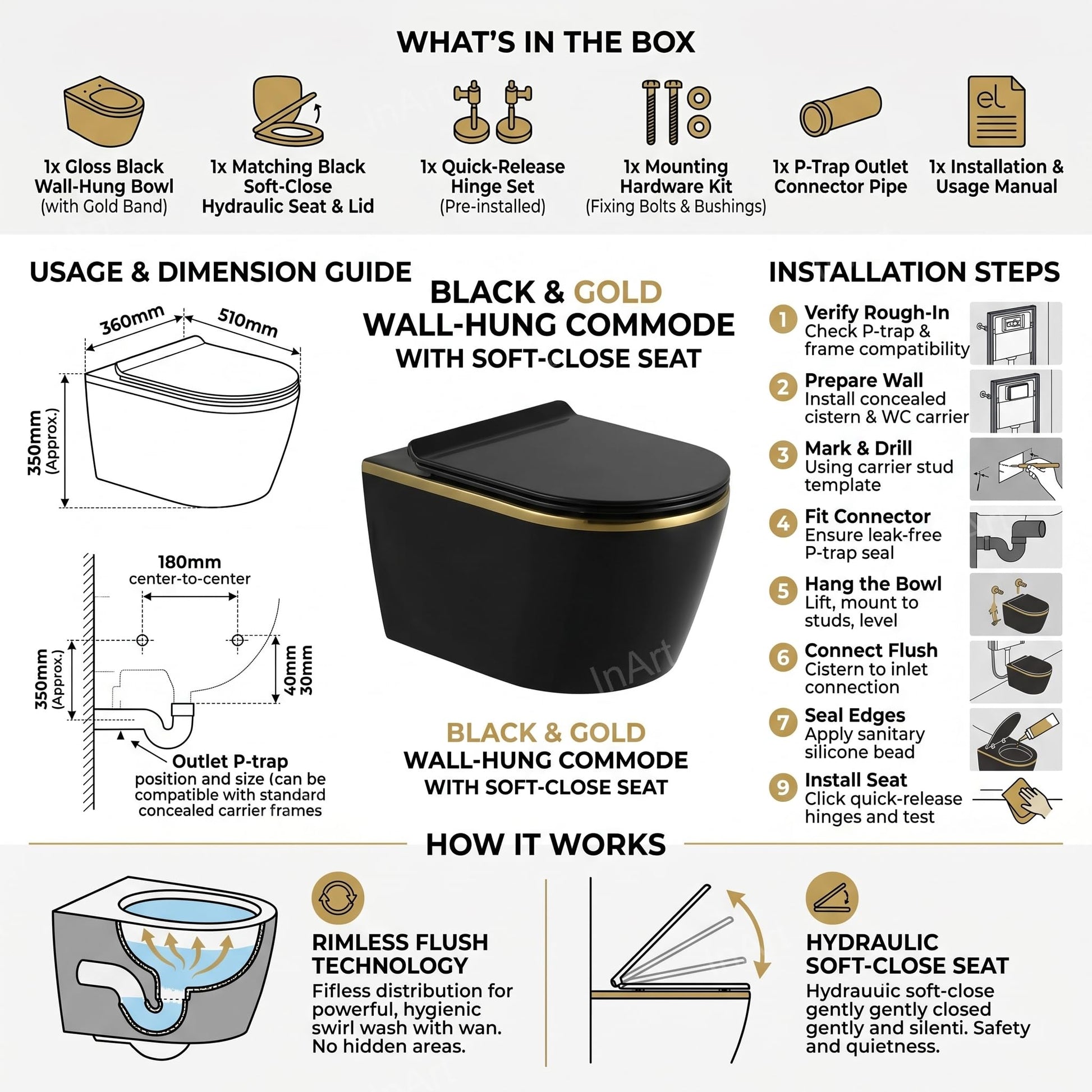 WHAT'S IN THE BOX

1x Gloss Black Wall-Hung Bowl (with Gold Band)

1x Matching Black Soft-Close Hydraulic Seat & Lid

1x Quick-Release Hinge Set (Pre-installed)

1x Mounting Hardware Kit (Fixing Bolts & Bushings)

1x P-Trap Outlet Connector Pipe

el

1x Installation & Usage Manual

USAGE & DIMENSION GUIDE

360mm

510mm

350mm (Approx.)

180mm center-to-center

350mm (Approx.)

40mm 30mm

Outlet P-trap position and size (can be compatible with standard concealed carrier frames

BLACK & GOLD WALL-HUNG COMMODE WITH SOFT-CLOSE SEAT

InArt

BLACK & GOLD WALL-HUNG COMMODE WITH SOFT-CLOSE SEAT

INSTALLATION STEPS

1 Verify Rough-In Check P-trap & frame compatibility

2 Prepare Wall Install concealed cistern & WC carrier

3 Mark & Drill Using carrier stud template

4 Fit Connector Ensure leak-free P-trap seal

5 Hang the Bowl Lift, mount to studs, level

6 Connect Flush Cistern to inlet connection

7 Seal Edges Apply sanitary silicone bead

9 Install Seat Click quick-release hinges and test

HOW IT WORKS

RIMLESS FLUSH TECHNOLOGY
Fifless distribution for powerful, hygienic swirl wash with wan. No hidden areas.

HYDRAULIC SOFT-CLOSE SEAT
Hydrauuic soft-close gently gently closed gently and silenti. Safety and quietness.