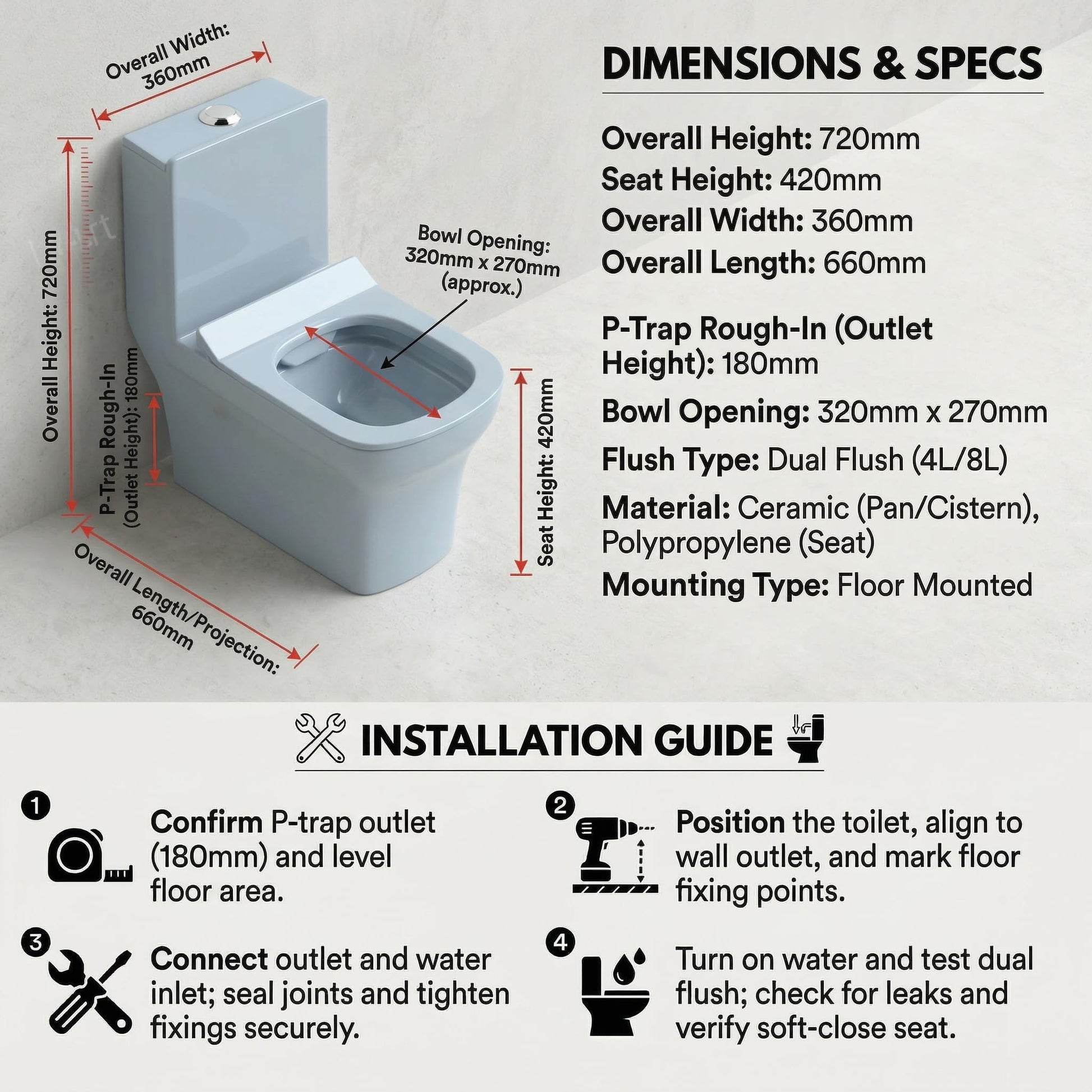 Overall Width: 360mm

Overall Height: 720mm

P-Trap Rough-In (Outlet Height): 180mm

Bowl Opening: 320mm x 270mm (approx.)

Seat Height: 420mm

Overall Length/Projection: 660mm

DIMENSIONS & SPECS

Overall Height: 720mm
Seat Height: 420mm
Overall Width: 360mm
Overall Length: 660mm

P-Trap Rough-In (Outlet Height): 180mm

Bowl Opening: 320mm x 270mm

Flush Type: Dual Flush (4L/8L)

Material: Ceramic (Pan/Cistern), Polypropylene (Seat)

Mounting Type: Floor Mounted

INSTALLATION GUIDE

1 Confirm P-trap outlet (180mm) and level floor area.

2 Position the toilet, align to wall outlet, and mark floor fixing points.

3 Connect outlet and water inlet; seal joints and tighten fixings securely.

4 Turn on water and test dual flush; check for leaks and verify soft-close seat.