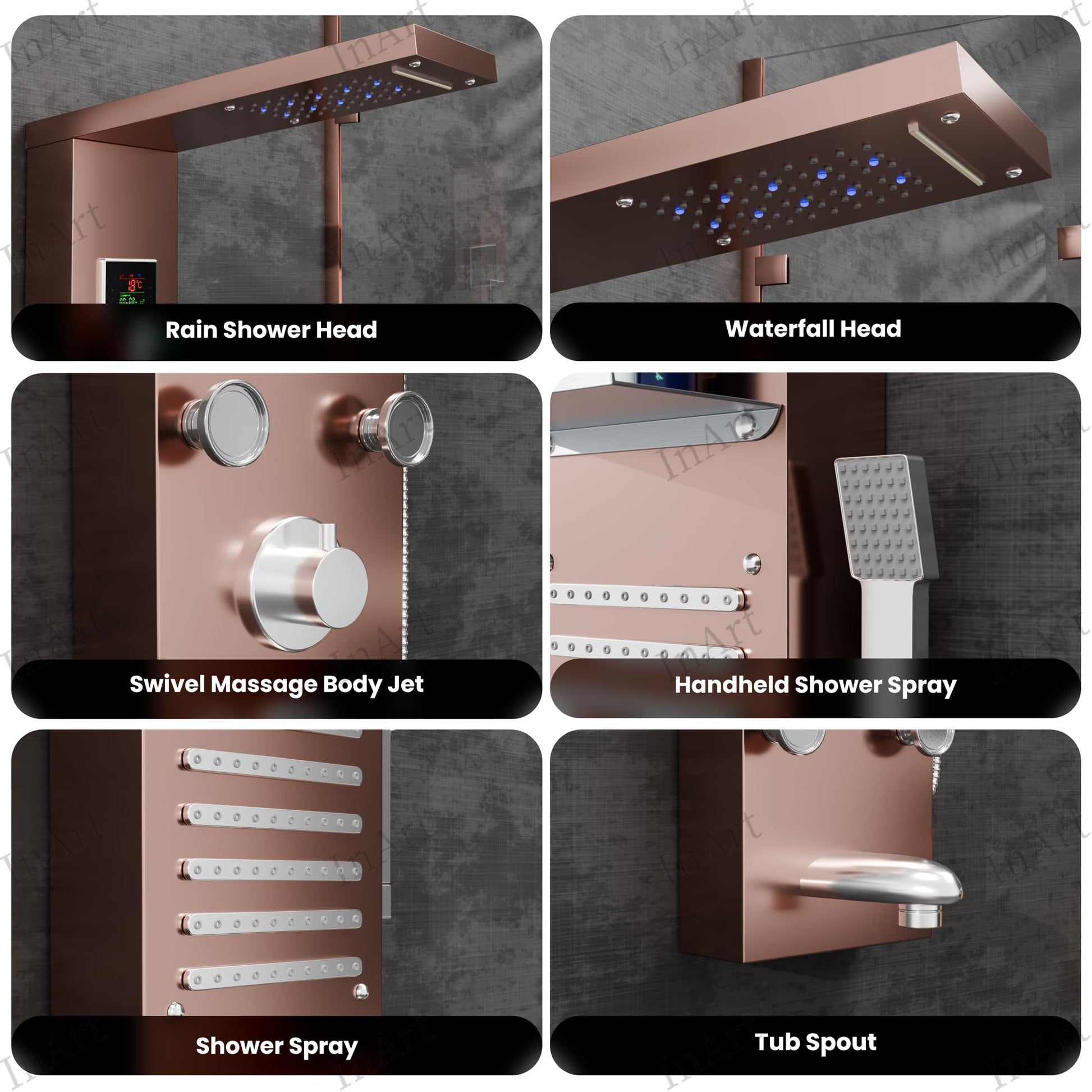 InArt

18°C

Rain Shower Head

Waterfall Head

Swivel Massage Body Jet

Handheld Shower Spray

Shower Spray

Tub Spout