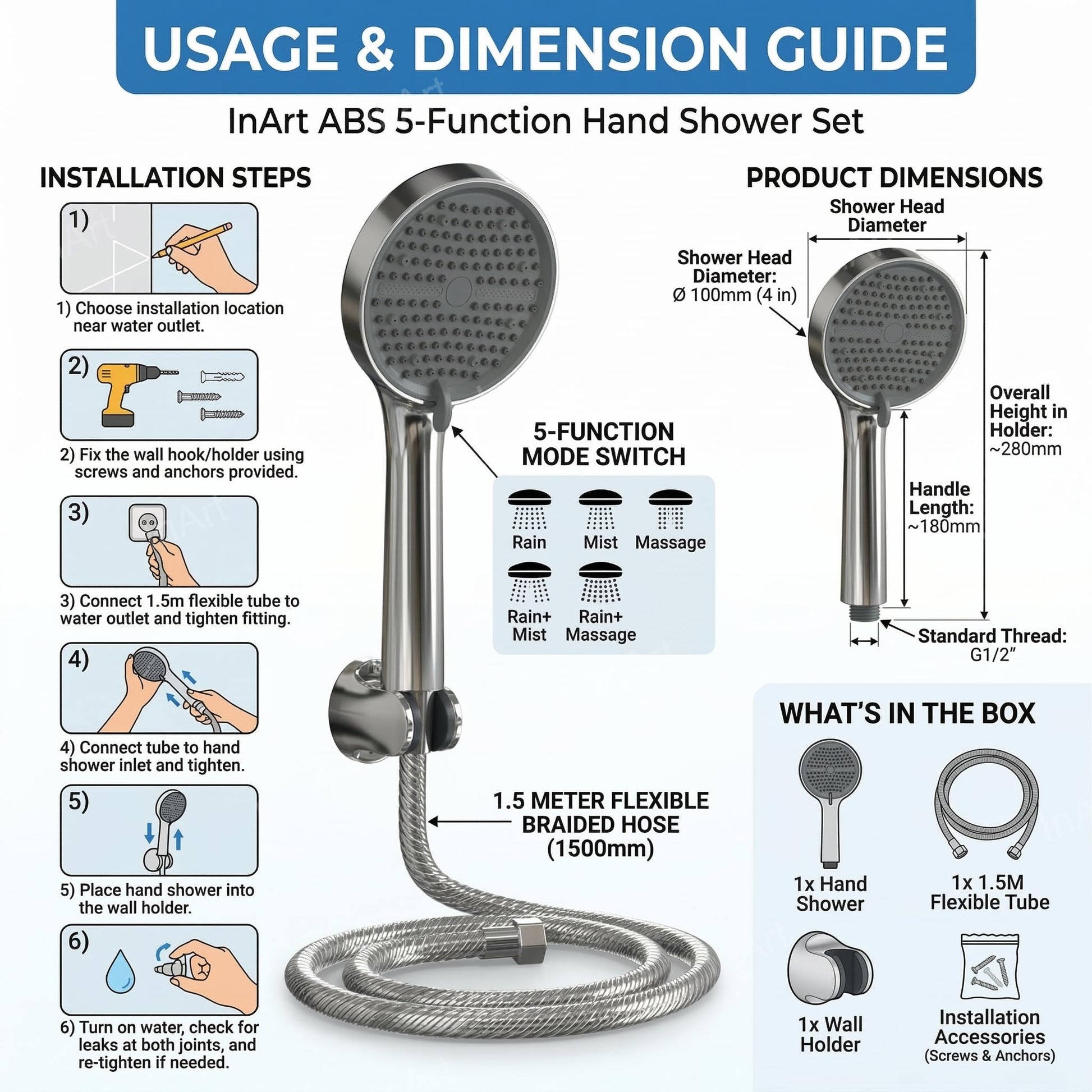 USAGE & DIMENSION GUIDE

InArt ABS 5-Function Hand Shower Set

INSTALLATION STEPS

1)

1) Choose installation location near water outlet.

2)

2) Fix the wall hook/holder using screws and anchors provided.

3)

3) Connect 1.5m flexible tube to water outlet and tighten fitting.

4)

4) Connect tube to hand shower inlet and tighten.

5)

5) Place hand shower into the wall holder.

6)

6) Turn on water, check for leaks at both joints, and re-tighten if needed.

5-FUNCTION MODE SWITCH

Rain
Mist
Massage
Rain+ Mist
Rain+ Massage

1.5 METER FLEXIBLE BRAIDED HOSE (1500mm)

PRODUCT DIMENSIONS

Shower Head Diameter

Shower Head Diameter: Ø 100mm (4 in)

Overall Height in Holder: ~280mm

Handle Length: ~180mm

Standard Thread: G1/2"

WHAT'S IN THE BOX

1x Hand Shower

1x 1.5M Flexible Tube

1x Wall Holder

Installation Accessories (Screws & Anchors)