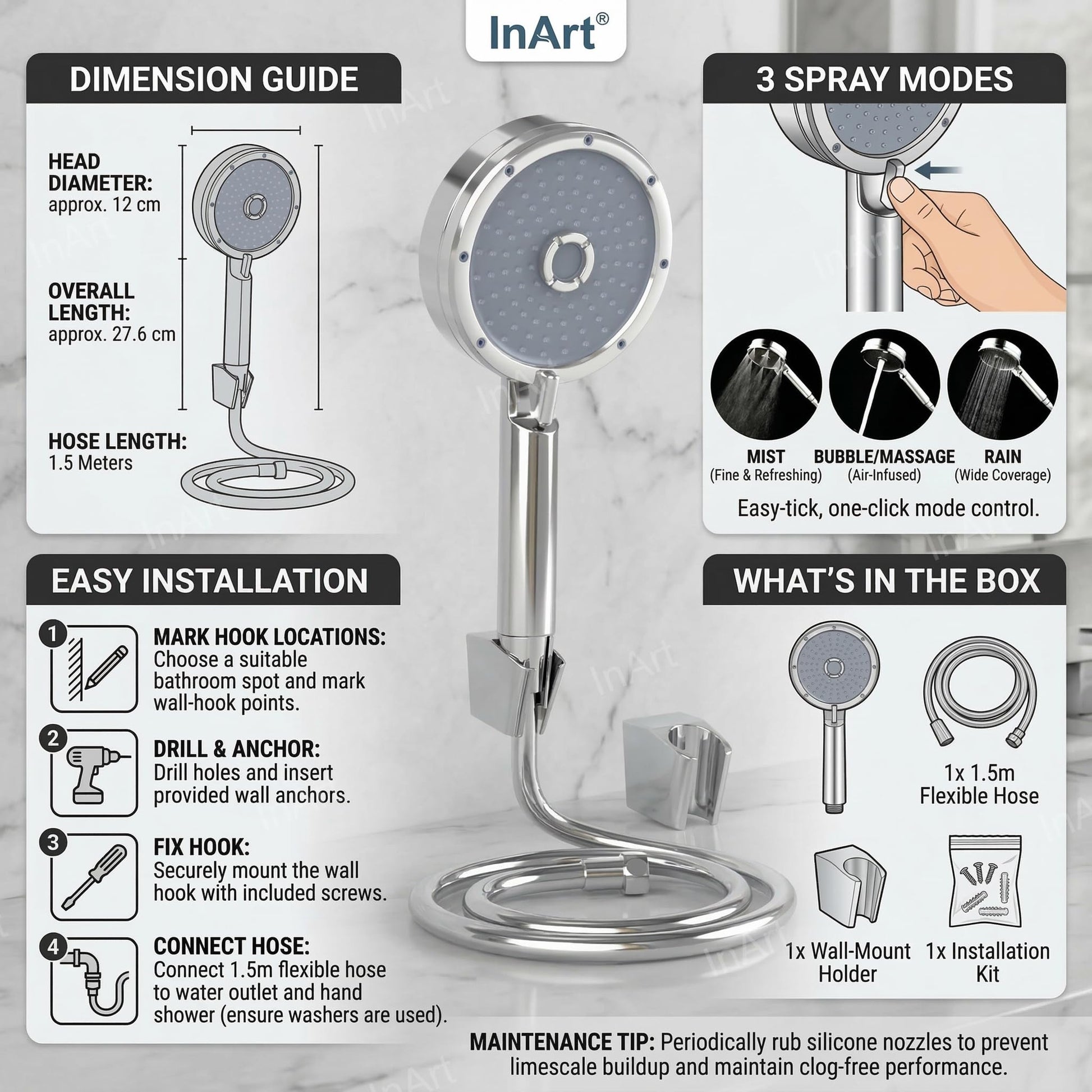 InArt®

DIMENSION GUIDE

HEAD DIAMETER: approx. 12 cm

OVERALL LENGTH: approx. 27.6 cm

HOSE LENGTH: 1.5 Meters

3 SPRAY MODES

MIST (Fine & Refreshing)

BUBBLE/MASSAGE (Air-Infused)

RAIN (Wide Coverage)

Easy-tick, one-click mode control.

EASY INSTALLATION

1 MARK HOOK LOCATIONS: Choose a suitable bathroom spot and mark wall-hook points.

2 DRILL & ANCHOR: Drill holes and insert provided wall anchors.

3 FIX HOOK: Securely mount the wall hook with included screws.

4 CONNECT HOSE: Connect 1.5m flexible hose to water outlet and hand shower (ensure washers are used).

WHAT'S IN THE BOX

1x 1.5m Flexible Hose

1x Wall-Mount Holder

1x Installation Kit

MAINTENANCE TIP: Periodically rub silicone nozzles to prevent limescale buildup and maintain clog-free performance.