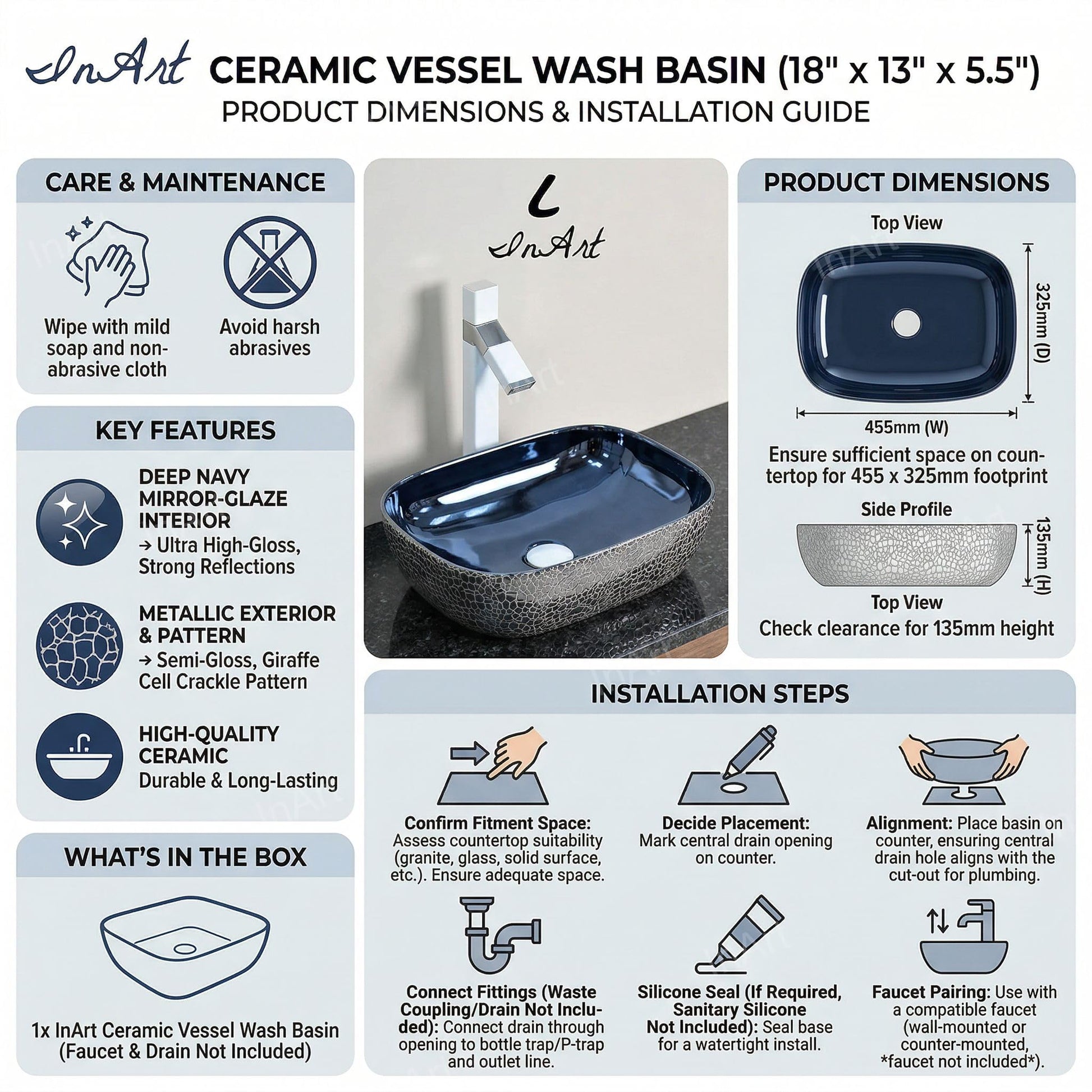 InArt CERAMIC VESSEL WASH BASIN (18" x 13" x 5.5")
PRODUCT DIMENSIONS & INSTALLATION GUIDE

CARE & MAINTENANCE

Wipe with mild soap and non-abrasive cloth

Avoid harsh abrasives

KEY FEATURES

DEEP NAVY MIRROR-GLAZE INTERIOR
→ Ultra High-Gloss, Strong Reflections

METALLIC EXTERIOR & PATTERN
→ Semi-Gloss, Giraffe Cell Crackle Pattern

HIGH-QUALITY CERAMIC
Durable & Long-Lasting

WHAT'S IN THE BOX

1x InArt Ceramic Vessel Wash Basin (Faucet & Drain Not Included)

InArt

PRODUCT DIMENSIONS

Top View

325mm (D)

455mm (W)

Ensure sufficient space on countertop for 455 x 325mm footprint

Side Profile

135mm (H)

Top View
Check clearance for 135mm height

INSTALLATION STEPS

Confirm Fitment Space: Assess countertop suitability (granite, glass, solid surface, etc.). Ensure adequate space.

Decide Placement: Mark central drain opening on counter.

Alignment: Place basin on counter, ensuring central drain hole aligns with the cut-out for plumbing.

Connect Fittings (Waste Coupling/Drain Not Included): Connect drain through opening to bottle trap/P-trap and outlet line.

Silicone Seal (If Required, Sanitary Silicone Not Included): Seal base for a watertight install.

Faucet Pairing: Use with a compatible faucet (wall-mounted or counter-mounted, *faucet not included*).