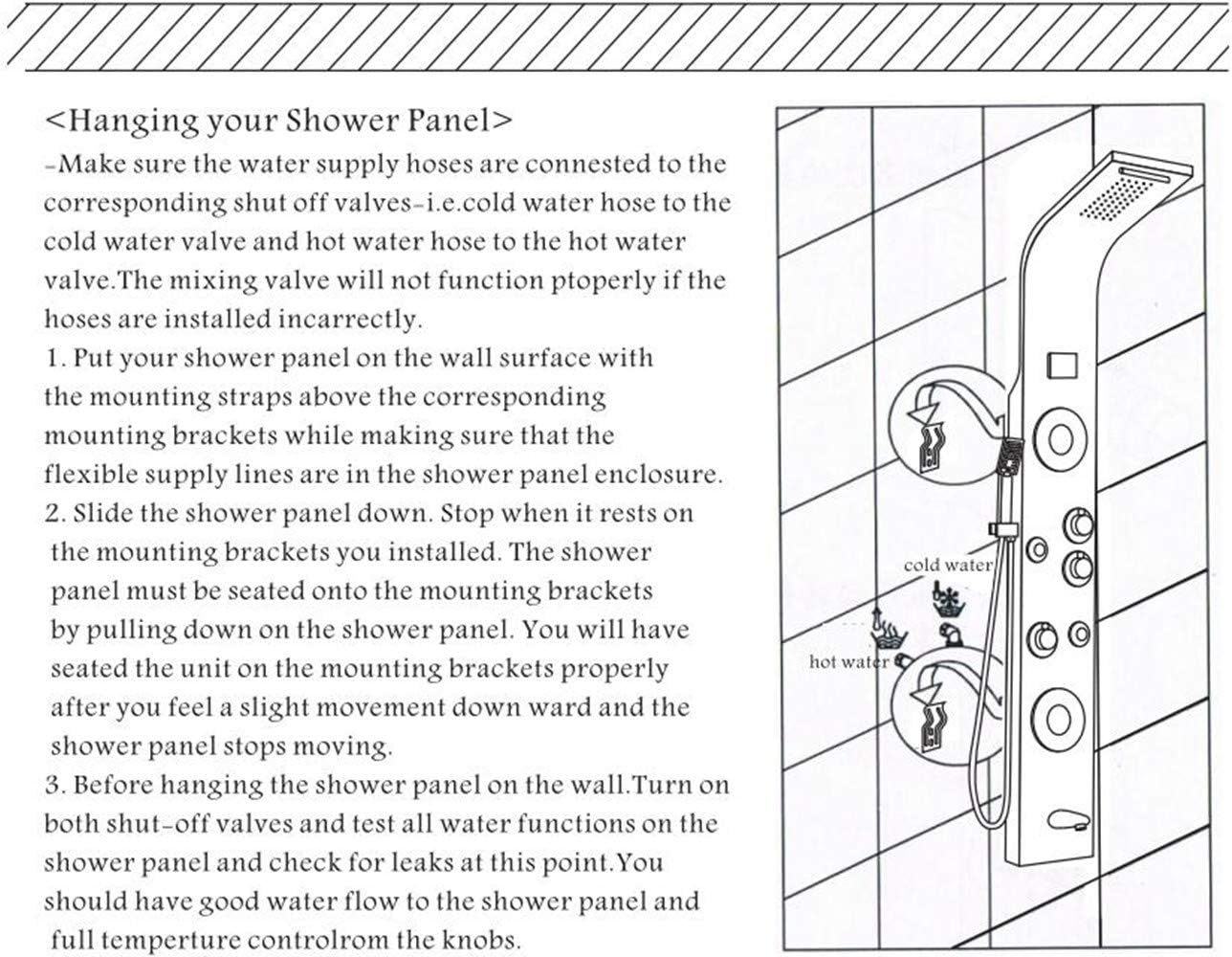 <Hanging your Shower Panel>
-Make sure the water supply hoses are connested to the corresponding shut off valves-i.e.cold water hose to the cold water valve and hot water hose to the hot water valve.The mixing valve will not function ptoperly if the hoses are installed incarrectly.
1. Put your shower panel on the wall surface with the mounting straps above the corresponding mounting brackets while making sure that the flexible supply lines are in the shower panel enclosure.
2. Slide the shower panel down. Stop when it rests on the mounting brackets you installed. The shower panel must be seated onto the mounting brackets by pulling down on the shower panel. You will have seated the unit on the mounting brackets properly after you feel a slight movement down ward and the shower panel stops moving.
3. Before hanging the shower panel on the wall.Turn on both shut-off valves and test all water functions on the shower panel and check for leaks at this point.You should have good water flow to the shower panel and full temperture controlrom the knobs.

cold water
hot water