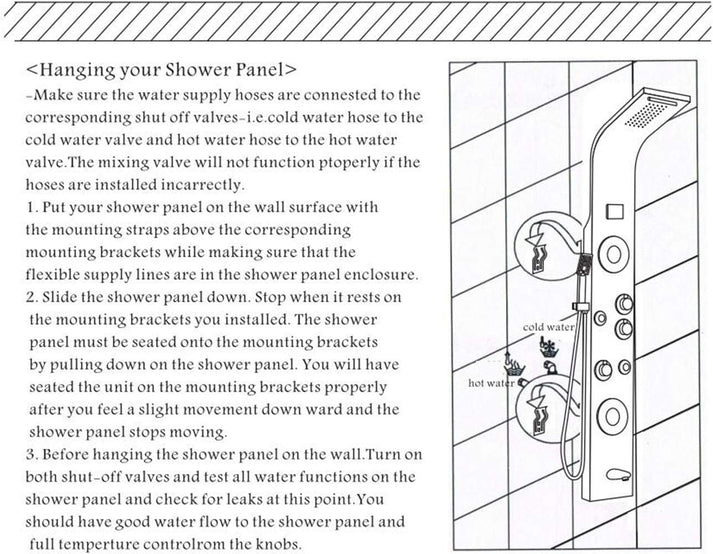 <Hanging your Shower Panel>
-Make sure the water supply hoses are connested to the corresponding shut off valves-i.e.cold water hose to the cold water valve and hot water hose to the hot water valve.The mixing valve will not function ptoperly if the hoses are installed incarrectly.
1. Put your shower panel on the wall surface with the mounting straps above the corresponding mounting brackets while making sure that the flexible supply lines are in the shower panel enclosure.
2. Slide the shower panel down. Stop when it rests on the mounting brackets you installed. The shower panel must be seated onto the mounting brackets by pulling down on the shower panel. You will have seated the unit on the mounting brackets properly after you feel a slight movement down ward and the shower panel stops moving.
3. Before hanging the shower panel on the wall.Turn on both shut-off valves and test all water functions on the shower panel and check for leaks at this point.You should have good water flow to the shower panel and full temperture controlrom the knobs.

cold water
hot water