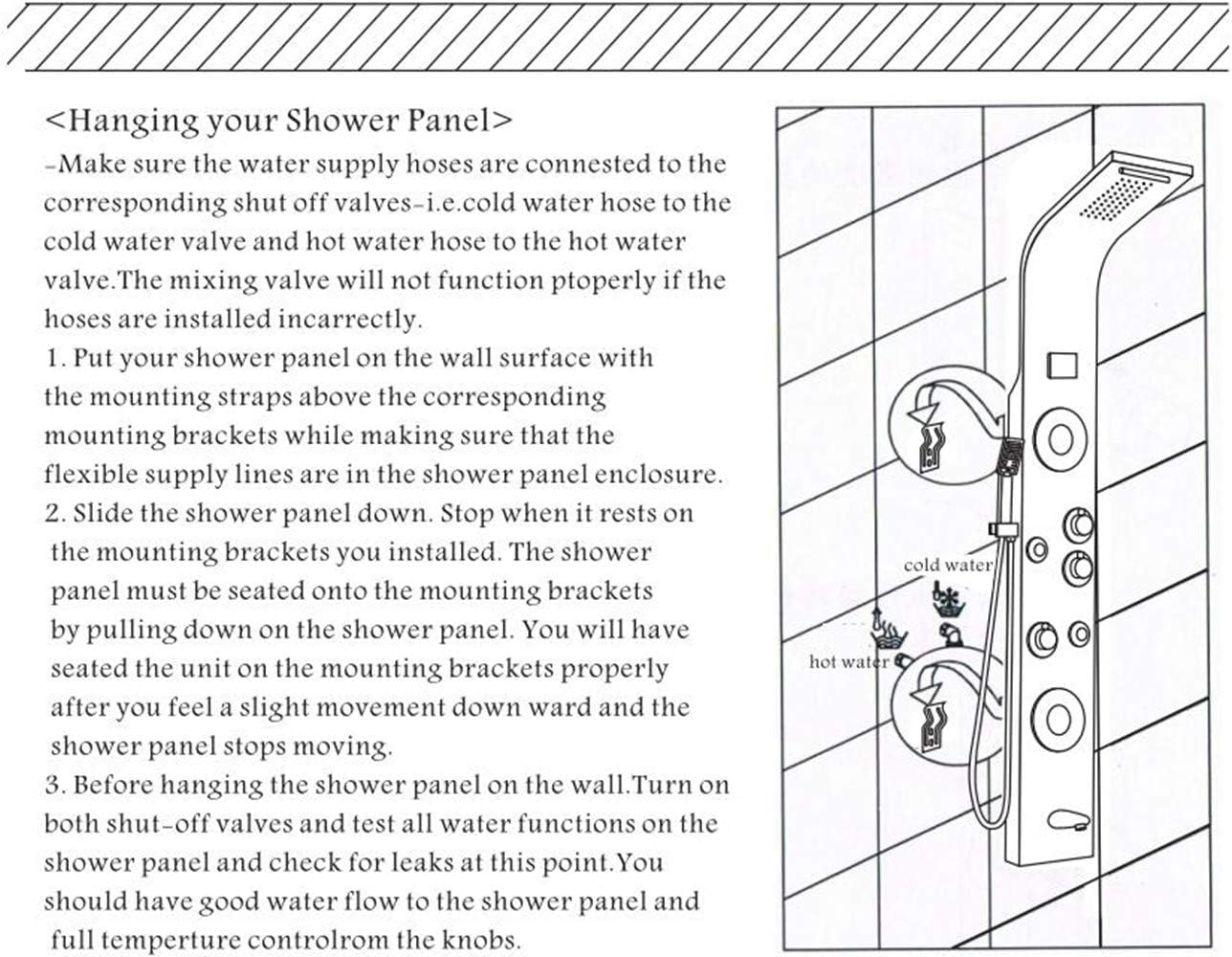 <Hanging your Shower Panel>
-Make sure the water supply hoses are connested to the corresponding shut off valves-i.e.cold water hose to the cold water valve and hot water hose to the hot water valve.The mixing valve will not function ptoperly if the hoses are installed incarrectly.
1. Put your shower panel on the wall surface with the mounting straps above the corresponding mounting brackets while making sure that the flexible supply lines are in the shower panel enclosure.
2. Slide the shower panel down. Stop when it rests on the mounting brackets you installed. The shower panel must be seated onto the mounting brackets by pulling down on the shower panel. You will have seated the unit on the mounting brackets properly after you feel a slight movement down ward and the shower panel stops moving.
3. Before hanging the shower panel on the wall.Turn on both shut-off valves and test all water functions on the shower panel and check for leaks at this point.You should have good water flow to the shower panel and full temperture controlrom the knobs.

cold water
hot water