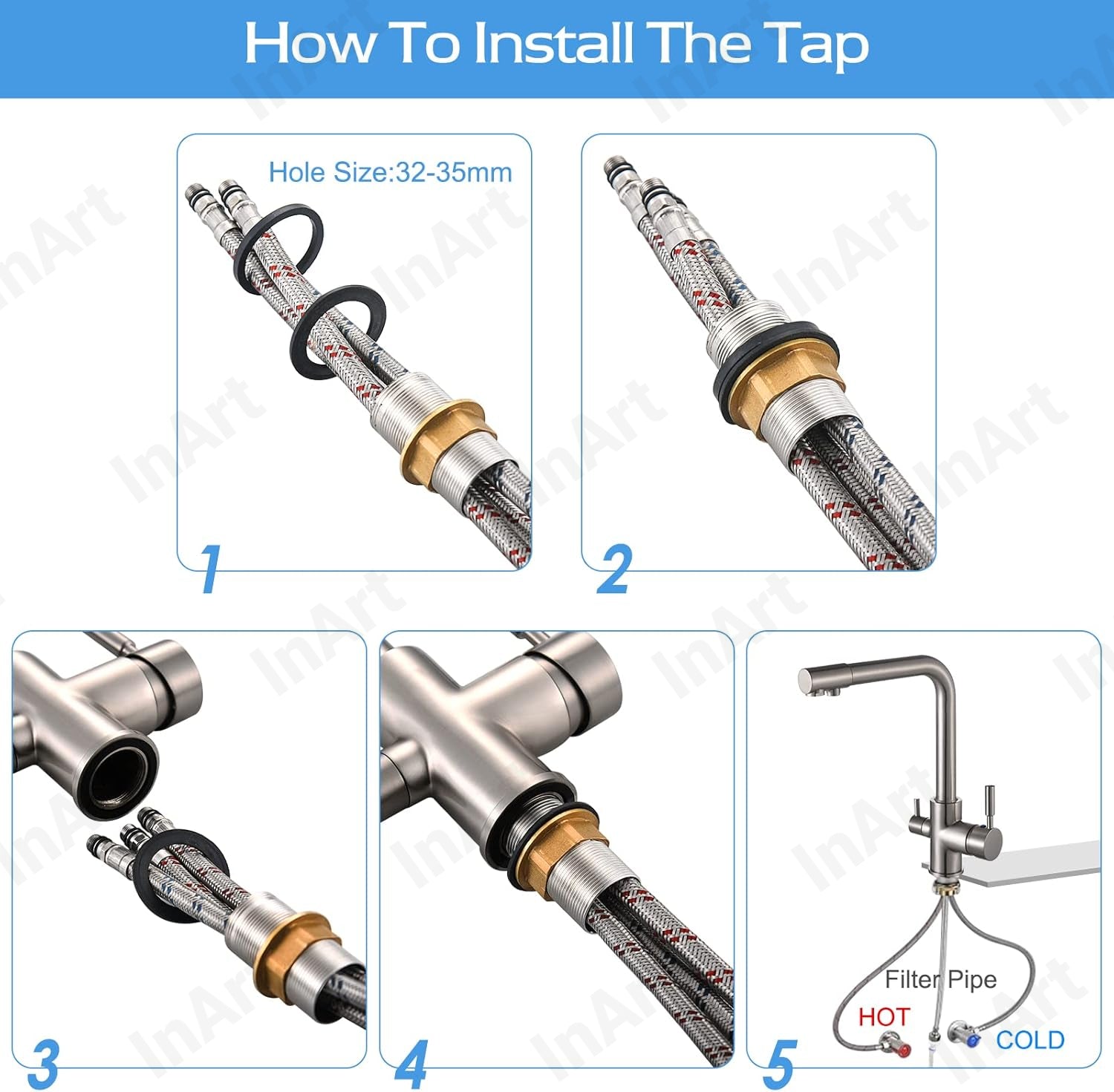 How To Install The Tap

Hole Size:32-35mm

1

2

3

4

Filter Pipe

HOT

COLD

5

InArt