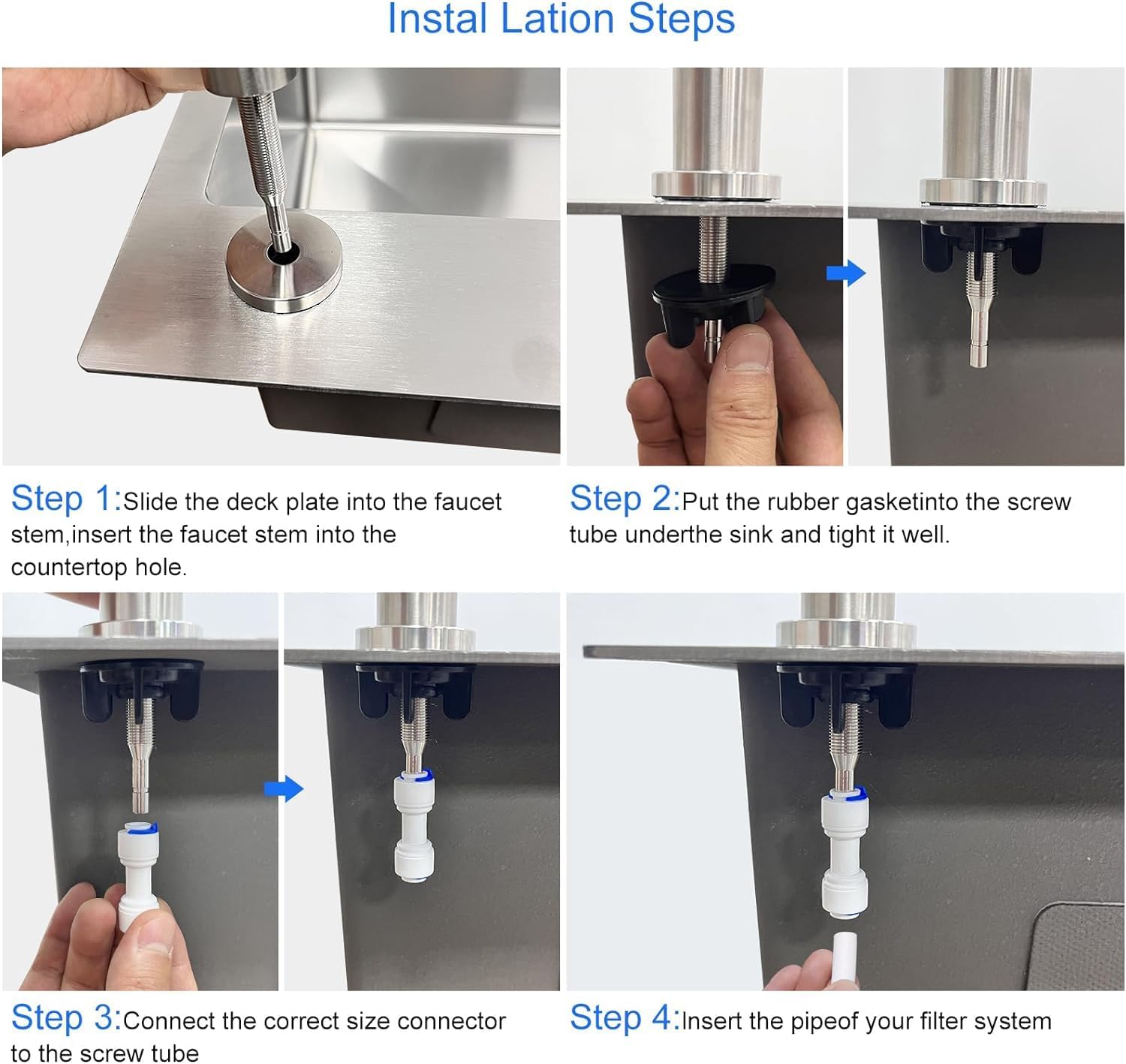 Instal Lation Steps

Step 1:Slide the deck plate into the faucet stem,insert the faucet stem into the countertop hole.

Step 2:Put the rubber gasketinto the screw tube underthe sink and tight it well.

Step 3:Connect the correct size connector to the screw tube

Step 4:Insert the pipeof your filter system