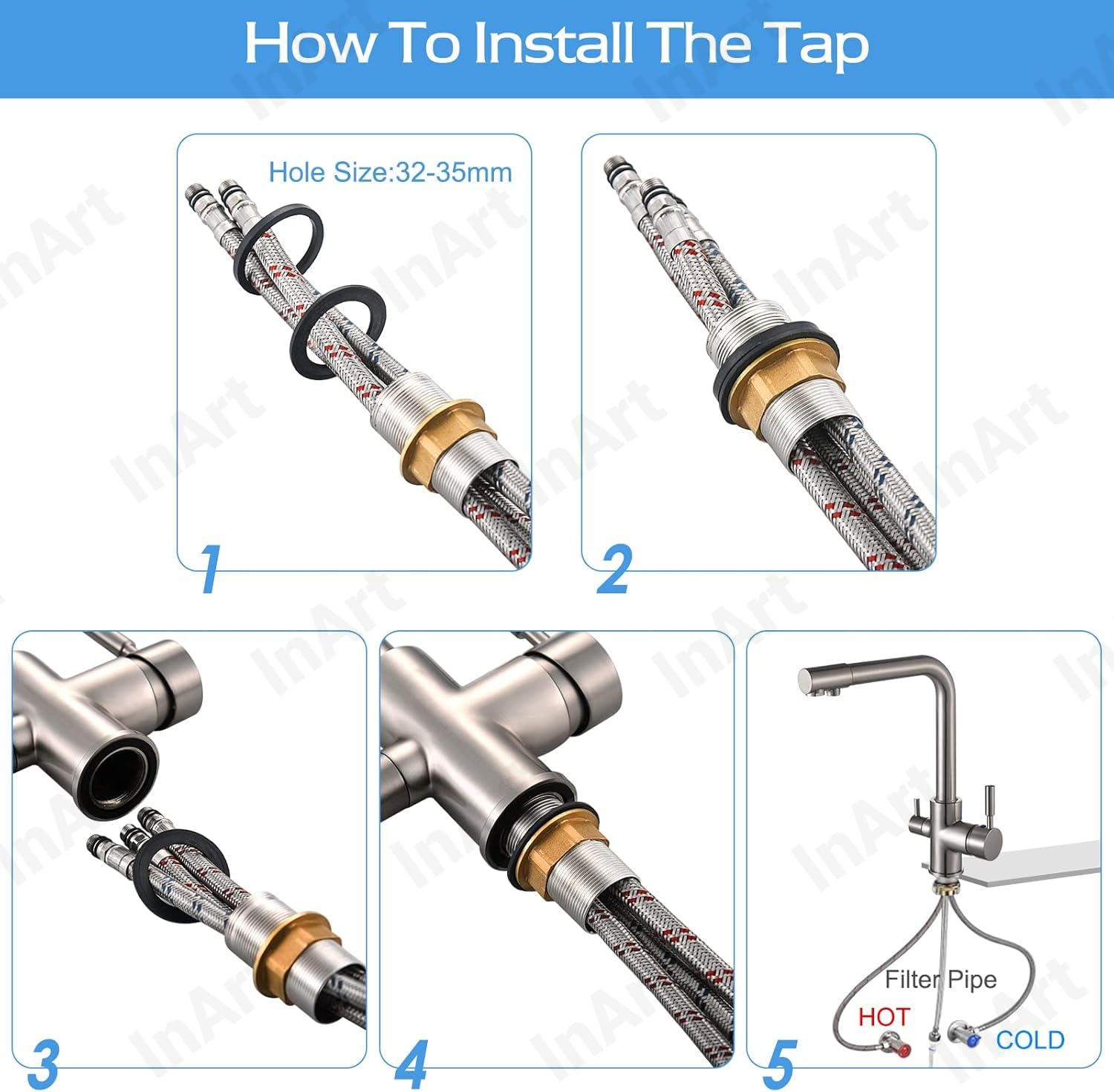 How To Install The Tap

Hole Size:32-35mm

1

2

3

4

Filter Pipe
HOT
COLD

5

InArt