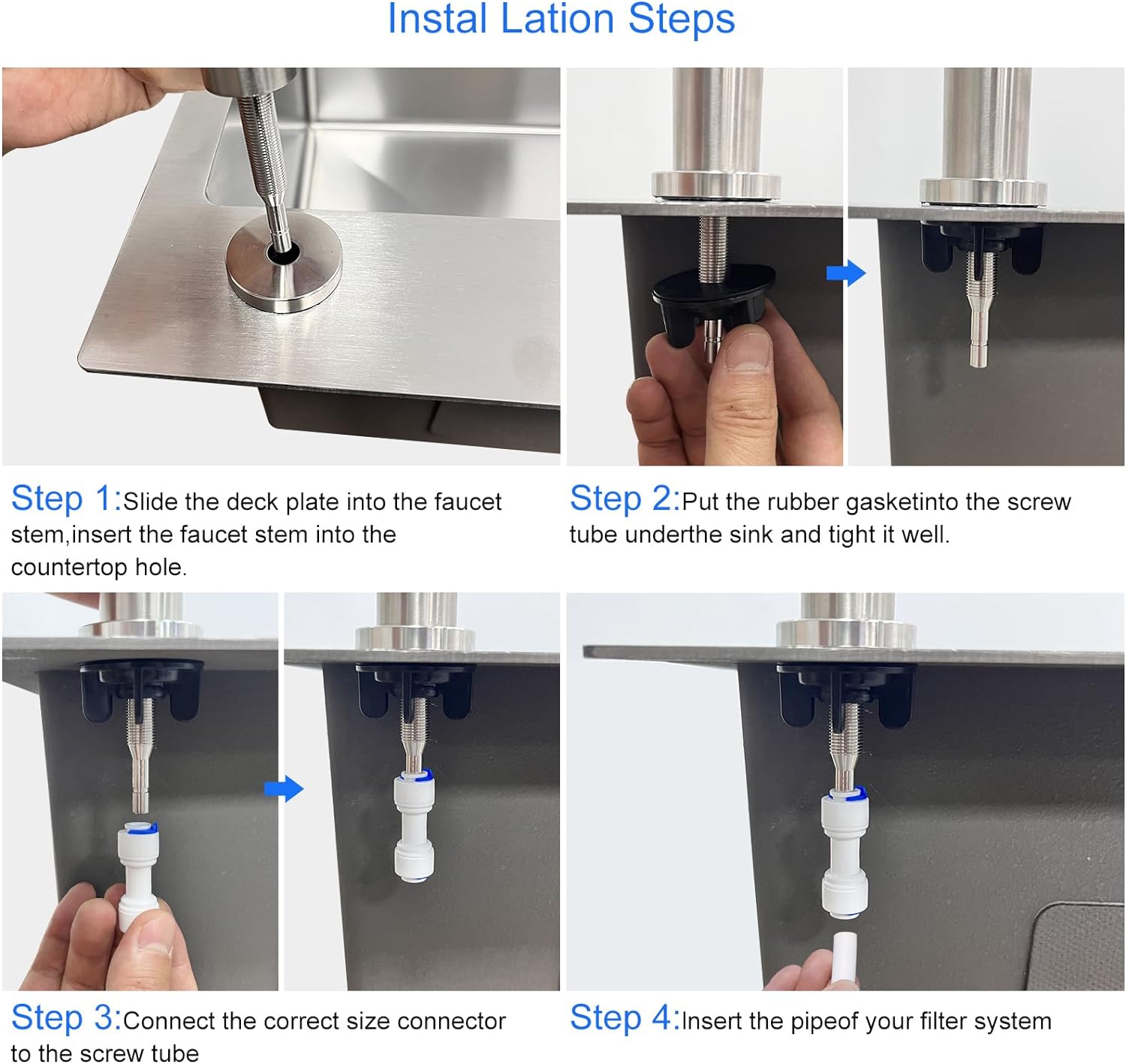 Instal Lation Steps

Step 1:Slide the deck plate into the faucet stem,insert the faucet stem into the countertop hole.

Step 2:Put the rubber gasketinto the screw tube underthe sink and tight it well.

Step 3:Connect the correct size connector to the screw tube

Step 4:Insert the pipeof your filter system