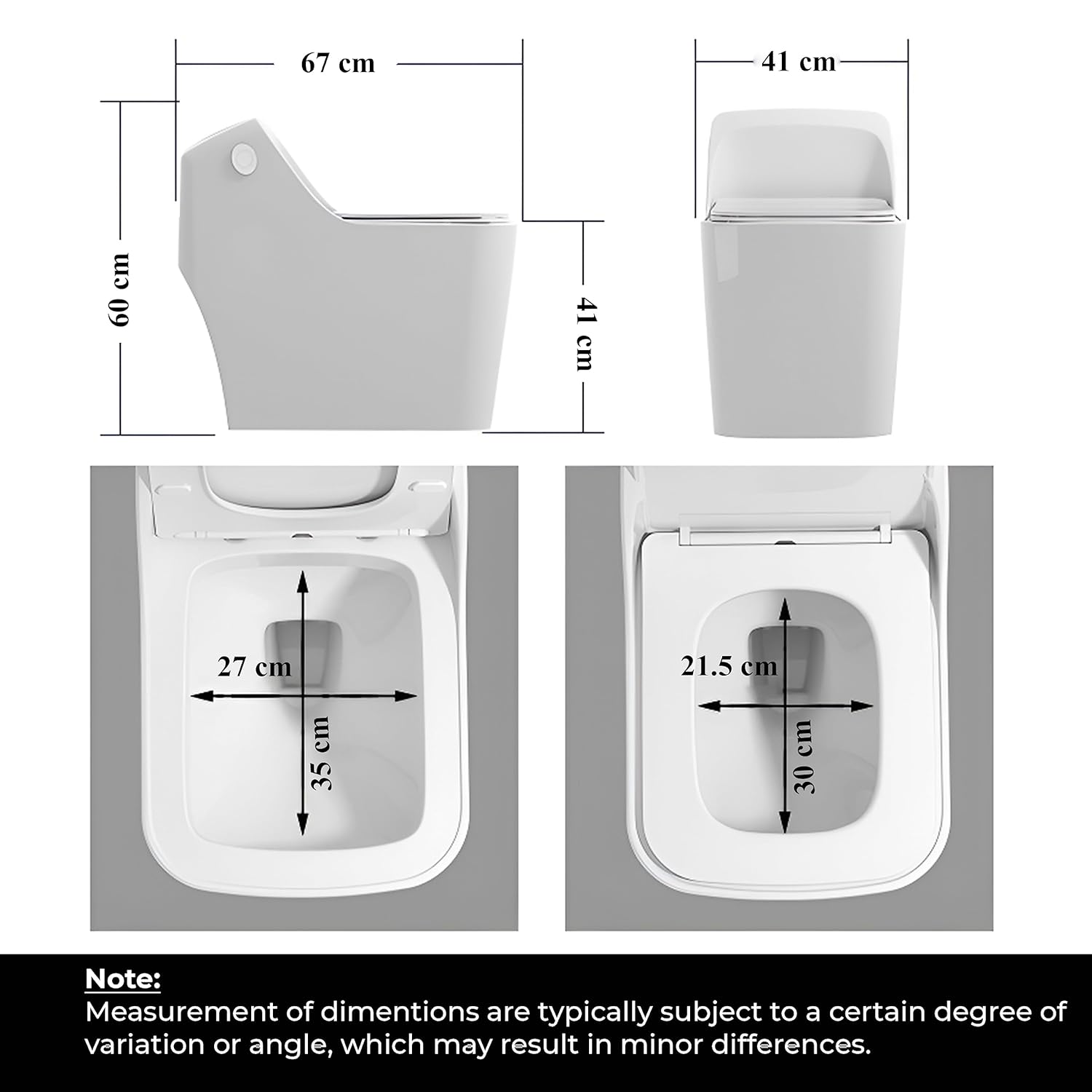 67 cm

41 cm

60 cm

41 cm

27 cm

35 cm

21.5 cm

30 cm

Note:
Measurement of dimentions are typically subject to a certain degree of variation or angle, which may result in minor differences.