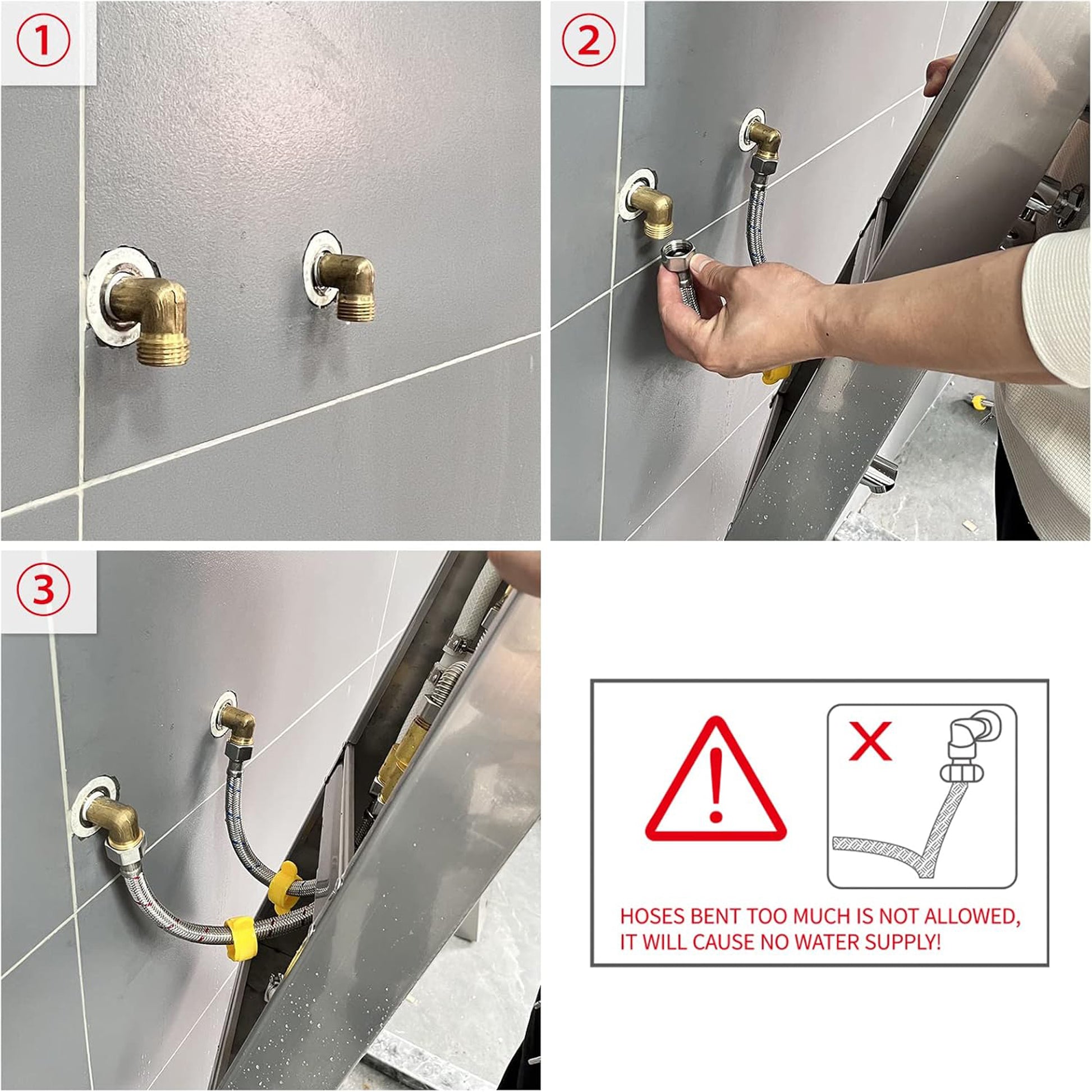 ①

②

③

!

X

HOSES BENT TOO MUCH IS NOT ALLOWED, IT WILL CAUSE NO WATER SUPPLY!