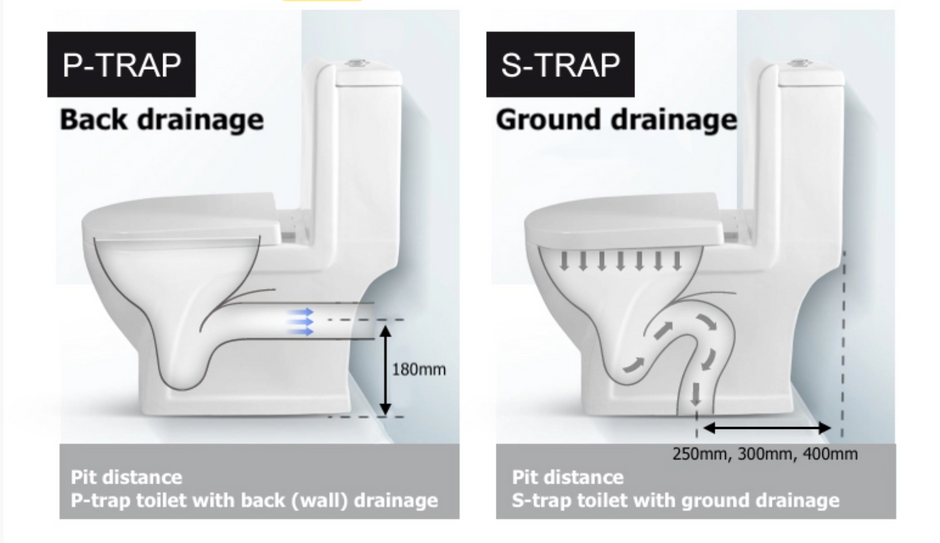 P-TRAP

Back drainage

180mm

Pit distance
P-trap toilet with back (wall) drainage

S-TRAP

Ground drainage

250mm, 300mm, 400mm

Pit distance
S-trap toilet with ground drainage