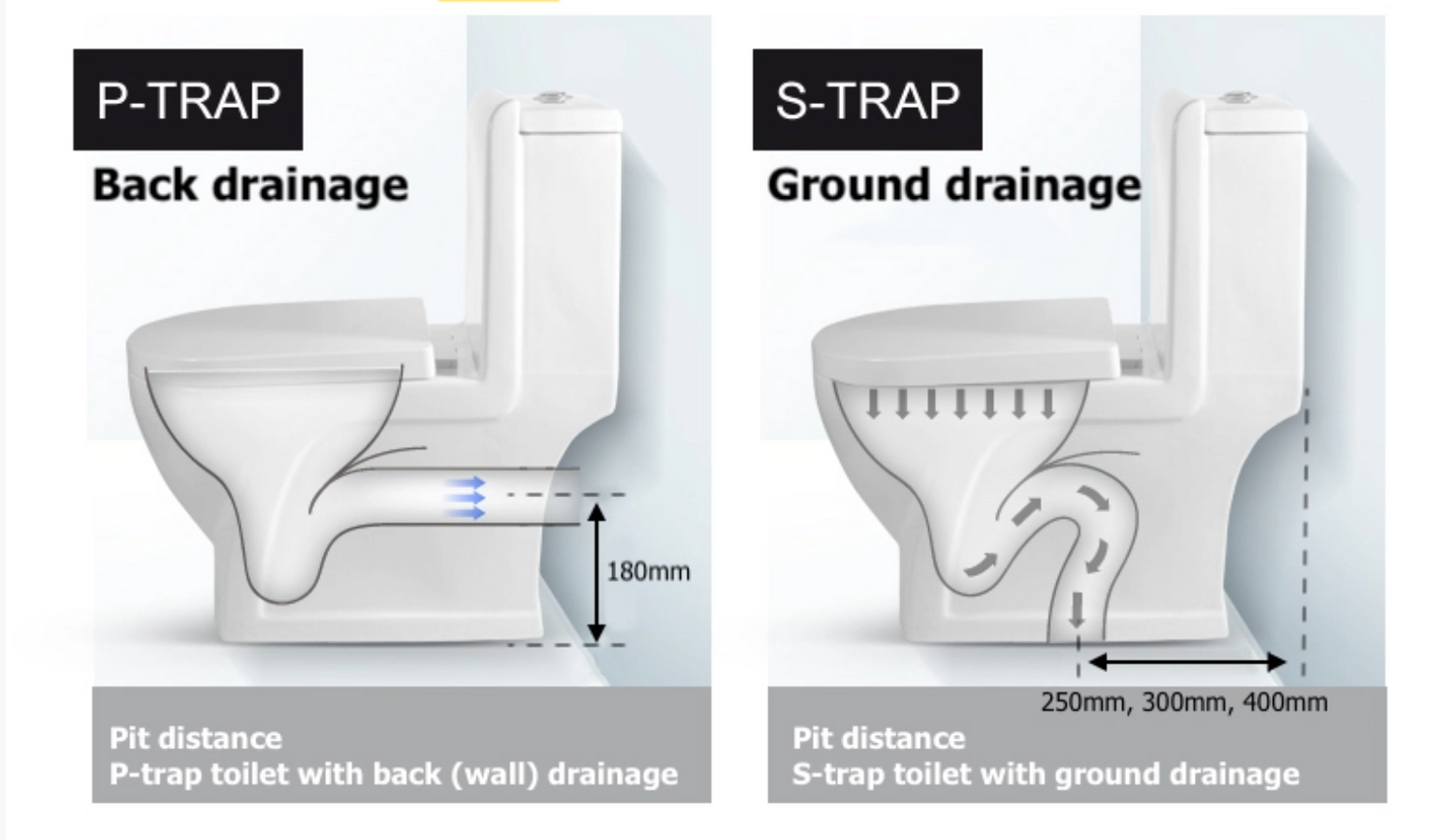 P-TRAP

Back drainage

180mm

Pit distance
P-trap toilet with back (wall) drainage

S-TRAP

Ground drainage

250mm, 300mm, 400mm

Pit distance
S-trap toilet with ground drainage