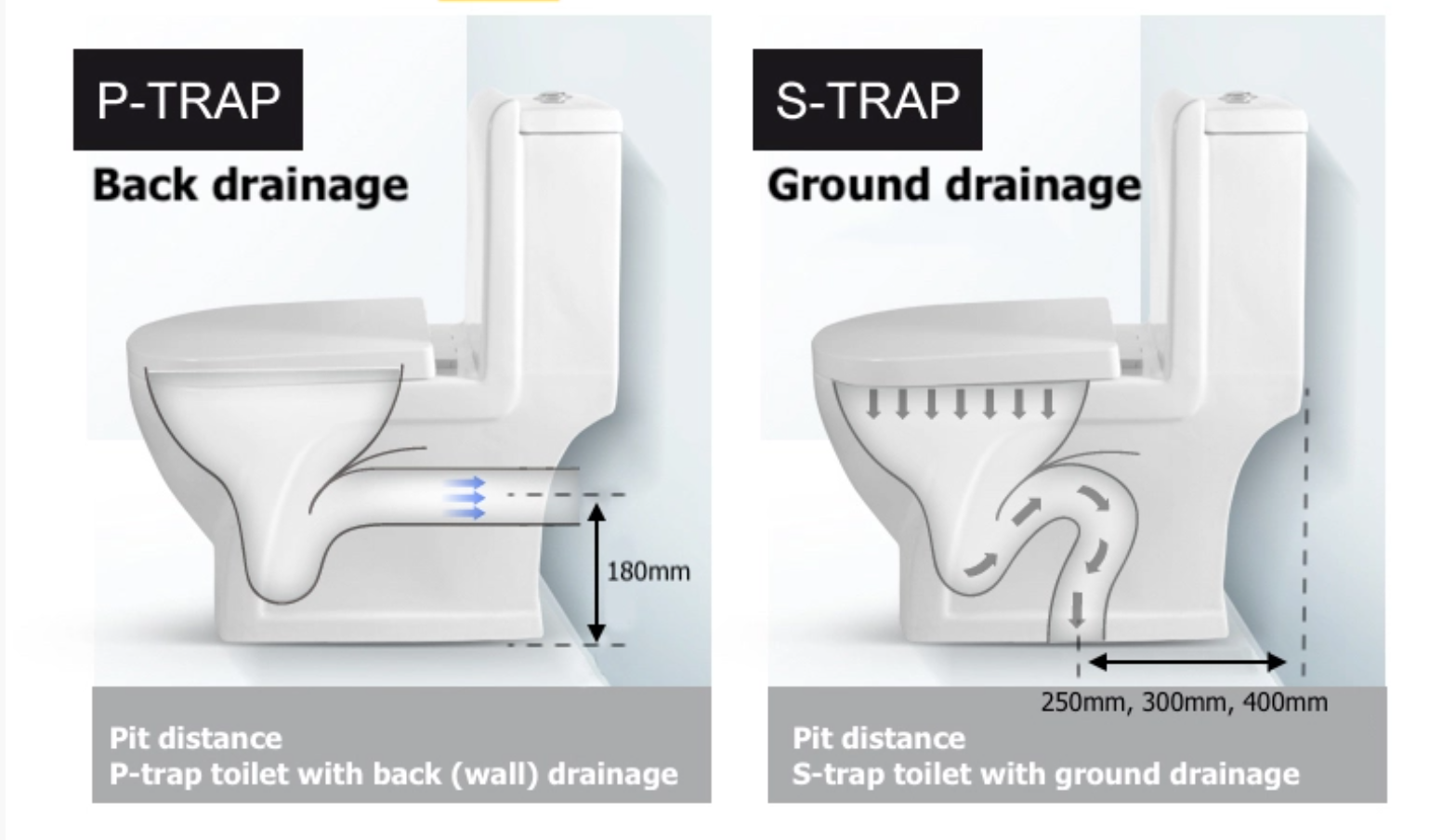 P-TRAP

Back drainage

180mm

Pit distance
P-trap toilet with back (wall) drainage

S-TRAP

Ground drainage

250mm, 300mm, 400mm

Pit distance
S-trap toilet with ground drainage